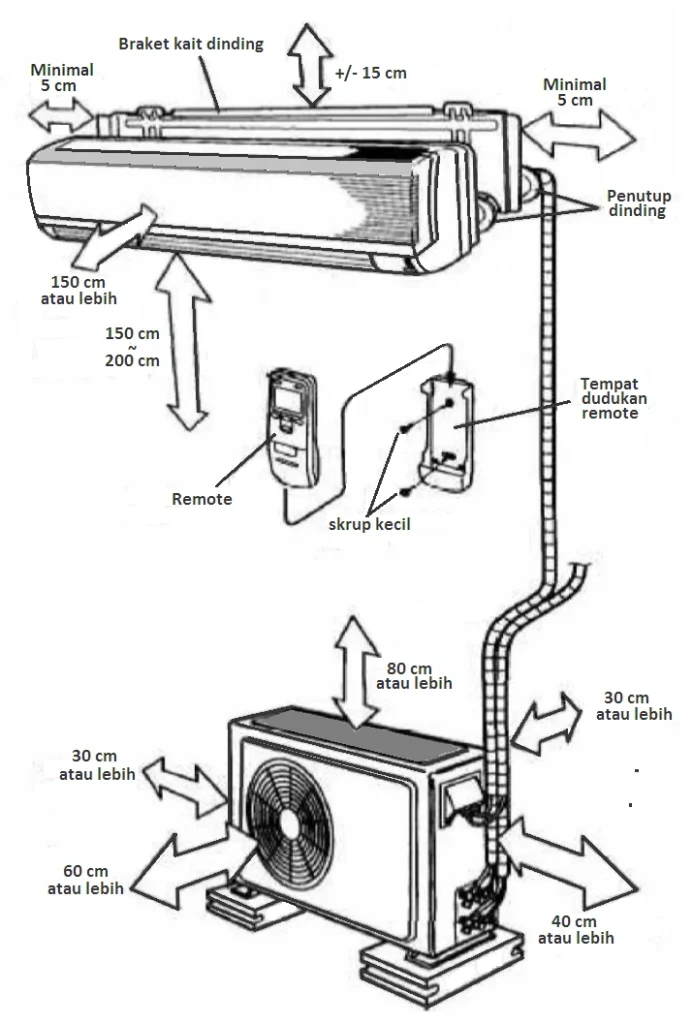 Braket kait dinding

Minimal 5 cm

+/- 15 cm

Minimal 5 cm

Penutup dinding

150 cm atau lebih

150 cm ~ 200 cm

Tempat dudukan remote

Remote

skrup kecil

80 cm atau lebih

30 cm atau lebih

30 cm atau lebih

60 cm atau lebih

40 cm atau lebih